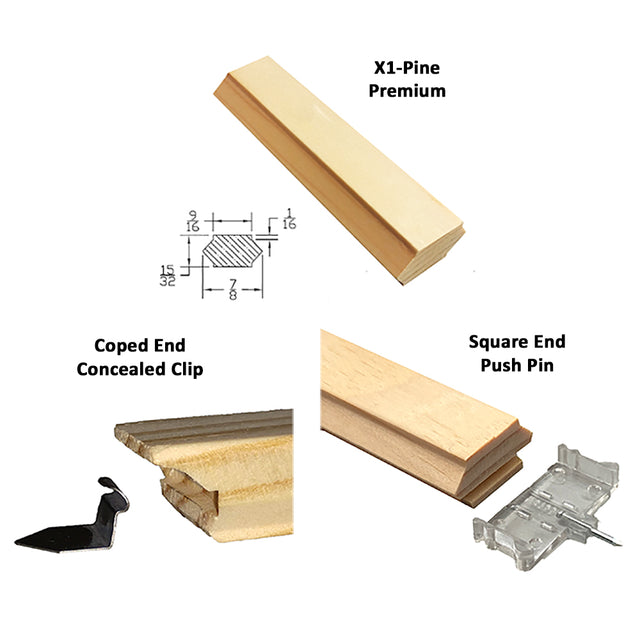 X1-Pine
Premium

$\frac{9}{16}$
$\frac{1}{16}$
$\frac{15}{32}$
$\frac{7}{8}$

Coped End
Concealed Clip

Square End
Push Pin