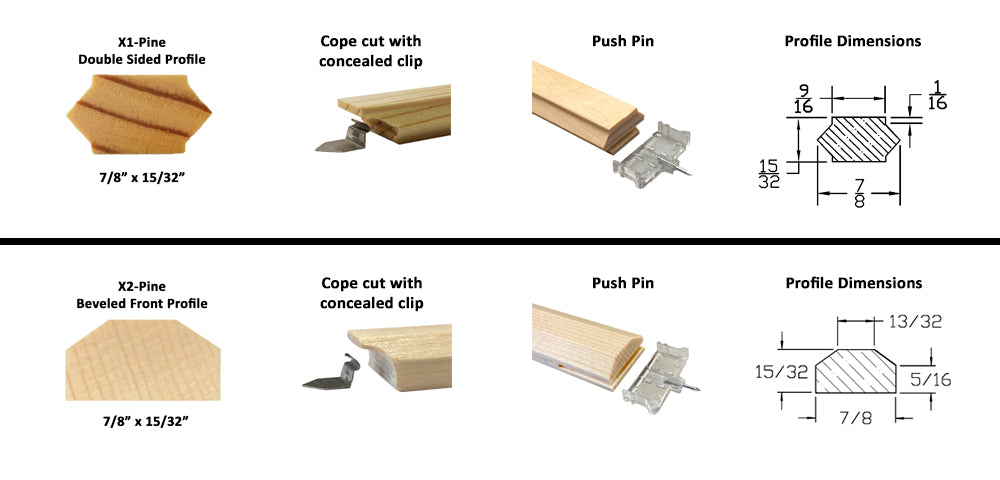 X1-Pine
Double Sided Profile

7/8" x 15/32"

Cope cut with concealed clip

Push Pin

Profile Dimensions

$\frac{9}{16}$

$\frac{1}{16}$

$\frac{15}{32}$

$\frac{7}{8}$

X2-Pine
Beveled Front Profile

7/8" x 15/32"

Cope cut with concealed clip

Push Pin

Profile Dimensions

13/32

15/32

5/16

7/8